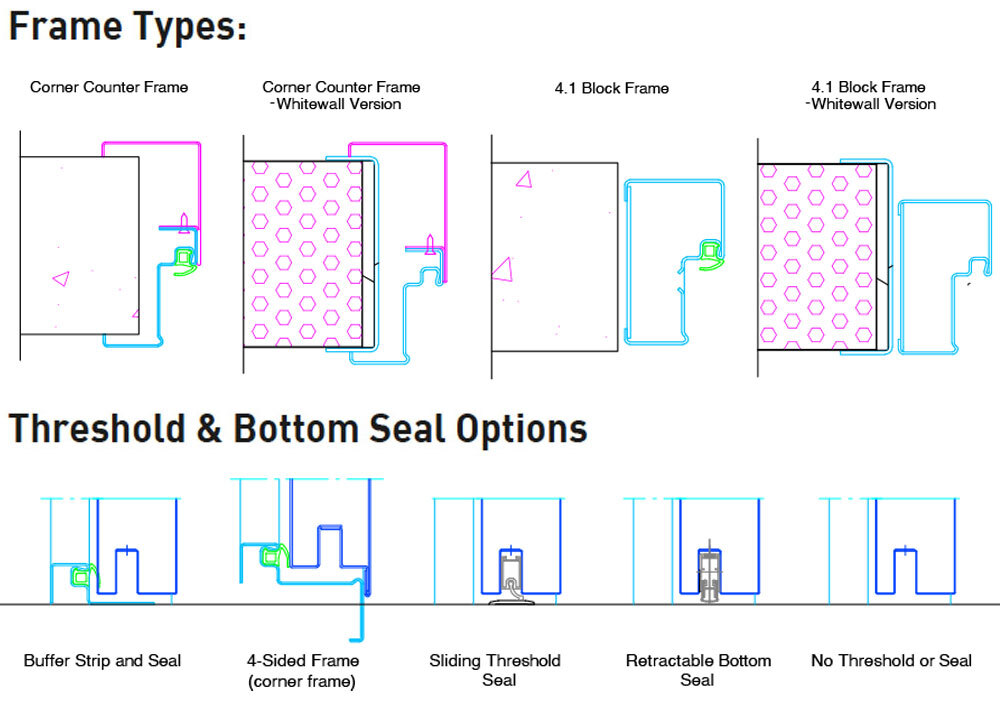 Frame Types:

Corner Counter Frame

Corner Counter Frame -Whitewall Version

4.1 Block Frame

4.1 Block Frame -Whitewall Version

Threshold & Bottom Seal Options

Buffer Strip and Seal

4-Sided Frame (corner frame)

Sliding Threshold Seal

Retractable Bottom Seal

No Threshold or Seal