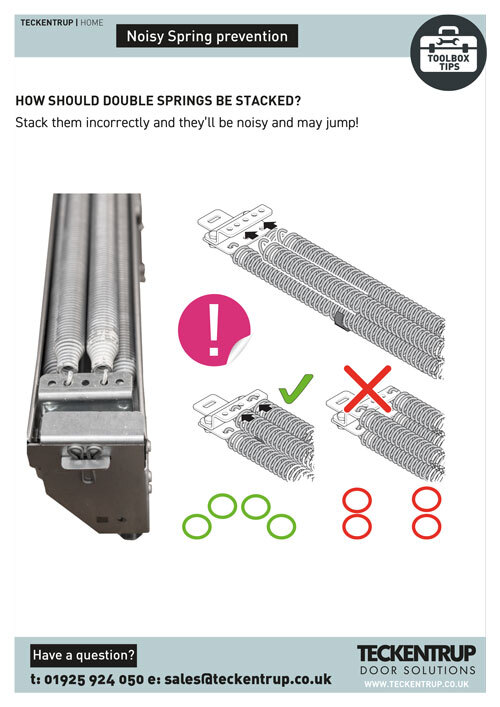 TECKENTRUP | HOME

Noisy Spring prevention

TOOLBOX TIPS

HOW SHOULD DOUBLE SPRINGS BE STACKED?

Stack them incorrectly and they'll be noisy and may jump!

!

Have a question?

t: 01925 924 050 e: sales@teckentrup.co.uk

TECKENTRUP DOOR SOLUTIONS

WWW.TECKENTRUP.CO.UK